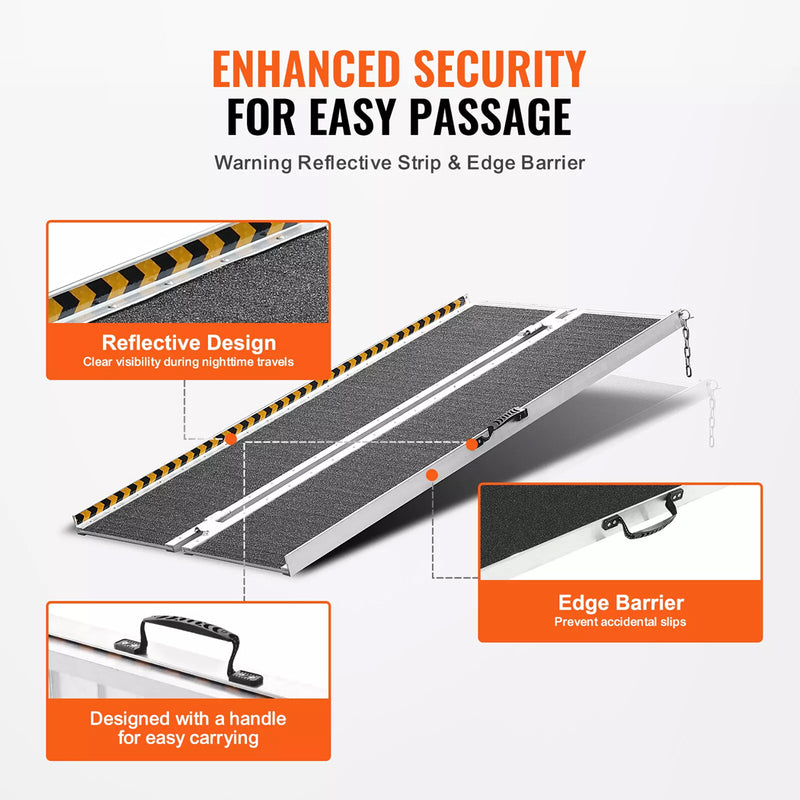 ENHANCED SECURITY
FOR EASY PASSAGE

Warning Reflective Strip & Edge Barrier

Reflective Design
Clear visibility during nighttime travels

Edge Barrier
Prevent accidental slips

Designed with a handle for easy carrying