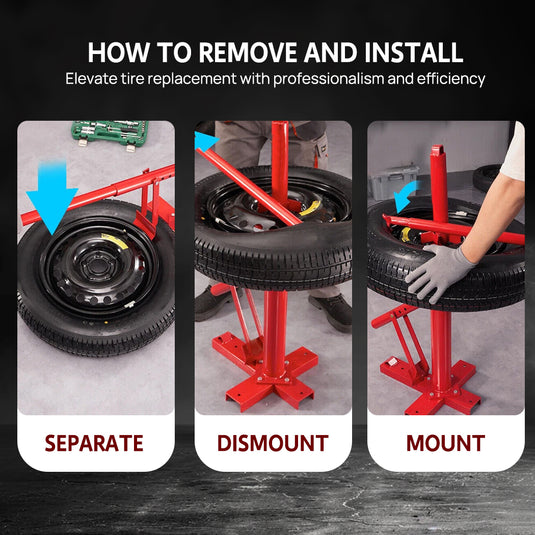 HOW TO REMOVE AND INSTALL

Elevate tire replacement with professionalism and efficiency

SEPARATE

DISMOUNT

MOUNT