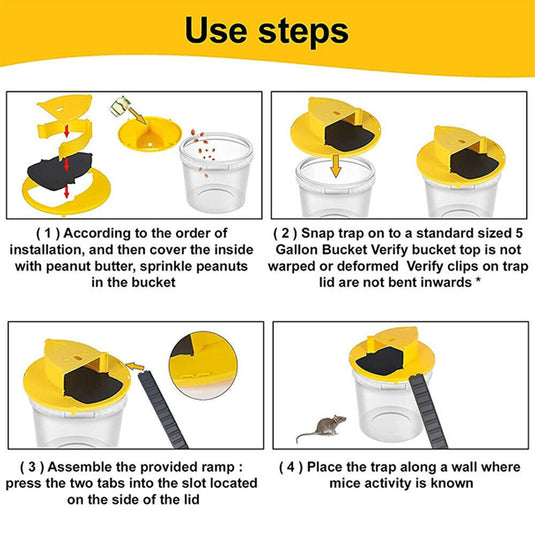 Use steps

( 1 ) According to the order of installation, and then cover the inside with peanut butter, sprinkle peanuts in the bucket

( 2 ) Snap trap on to a standard sized 5 Gallon Bucket Verify bucket top is not warped or deformed  Verify clips on trap lid are not bent inwards *

( 3 ) Assemble the provided ramp : press the two tabs into the slot located on the side of the lid

( 4 ) Place the trap along a wall where mice activity is known