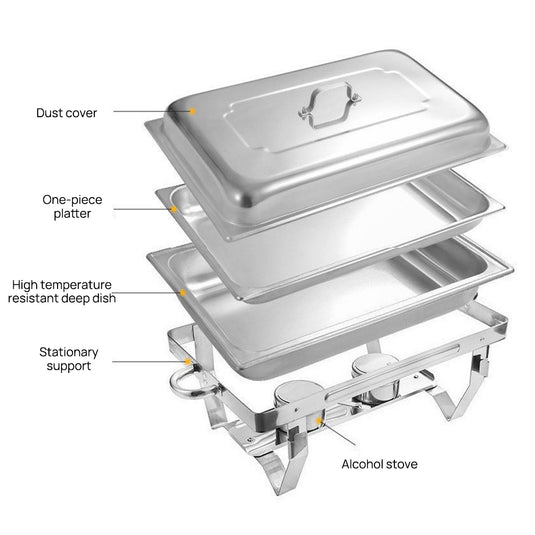 Dust cover

One-piece platter

High temperature resistant deep dish

Stationary support

Alcohol stove