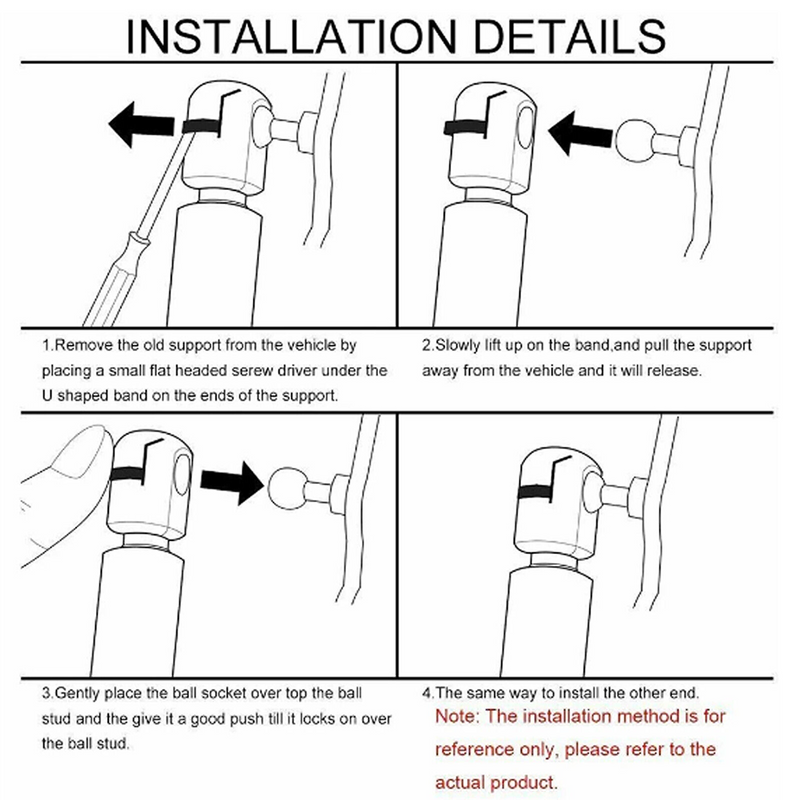 INSTALLATION DETAILS

1.Remove the old support from the vehicle by placing a small flat headed serew driver under the U shaped band on the ends of the support.

2.Slowly lift up on the band,and pull the support away from the vehicle and it will release.

3.Gently place the ball socket over top the ball stud and the give it a good push till it locks on over the ball stud.

4.The same way to install the other end.

Note: The installation method is for reference only, please refer to the actual product.