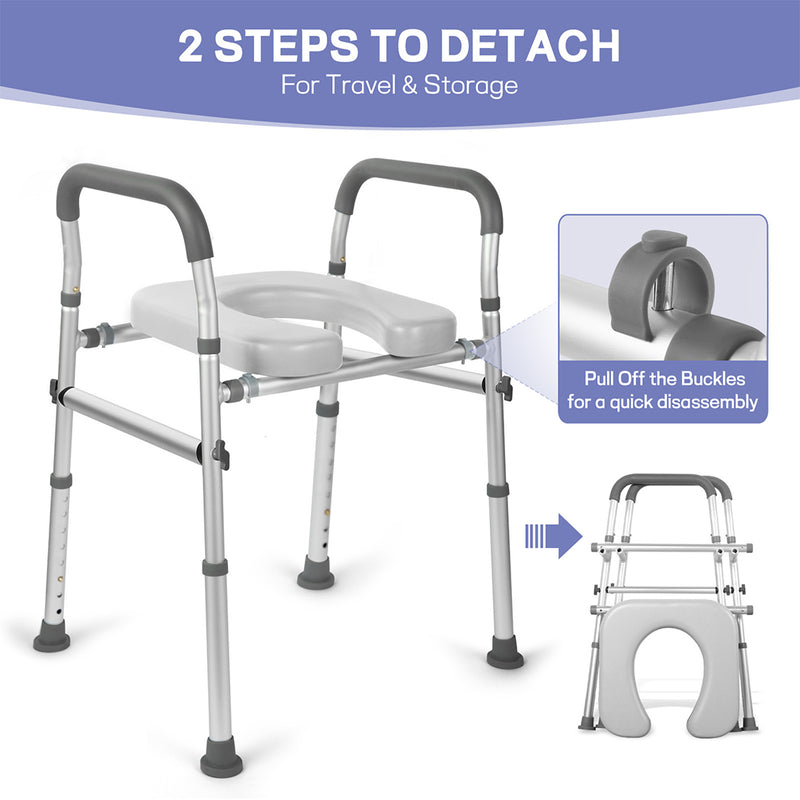 2 STEPS TO DETACH
For Travel & Storage

Pull Off the Buckles for a quick disassembly