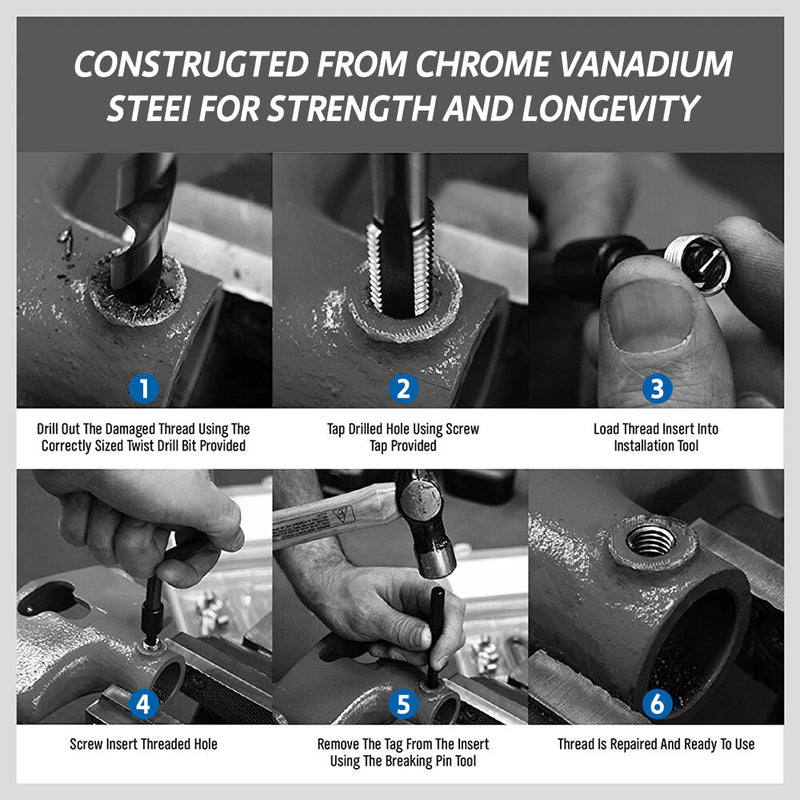 CONSTRUGTED FROM CHROME VANADIUM STEEI FOR STRENGTH AND LONGEVITY

1
Drill Out The Damaged Thread Using The Correctly Sized Twist Drill Bit Provided

2
Tap Drilled Hole Using Screw Tap Provided

3
Load Thread Insert Into Installation Tool

4
Screw Insert Threaded Hole

5
Remove The Tag From The Insert Using The Breaking Pin Tool

6
Thread Is Repaired And Ready To Use