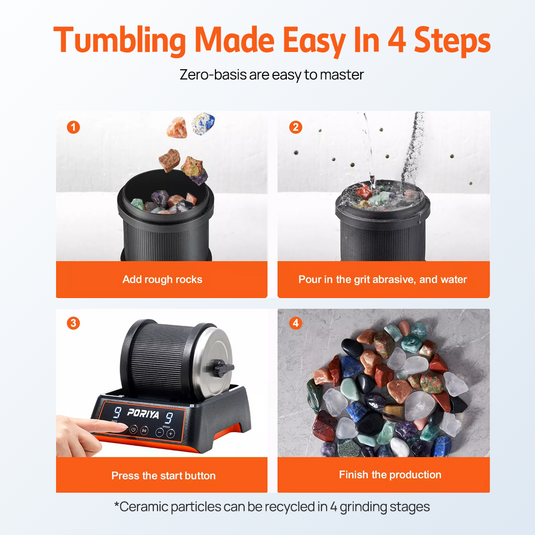 Tumbling Made Easy In 4 Steps

Zero-basis are easy to master

1

Add rough rocks

2

Pour in the grit abrasive, and water

3

9 PORIYA 9

Press the start button

4

Finish the production

*Ceramic particles can be recycled in 4 grinding stages