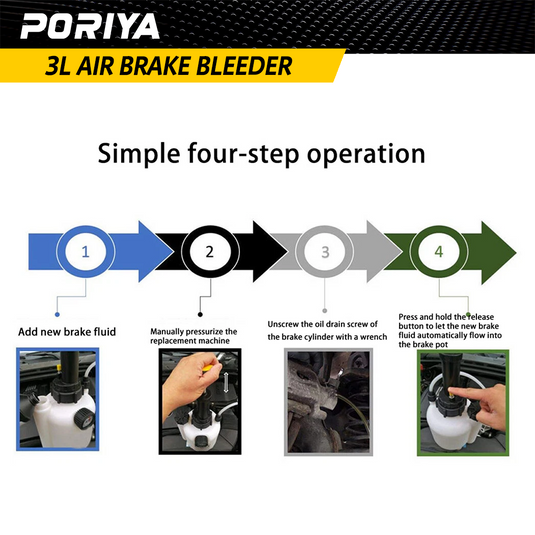 PORIYA

3L AIR BRAKE BLEEDER

Simple four-step operation

1

2

3

4

Add new brake fluid

Manually pressurize the replacement machine

Unscrew the oil drain screw of the brake cylinder with a wrench

Press and hold the release button to let the new brake fluid automatically flow into the brake pot