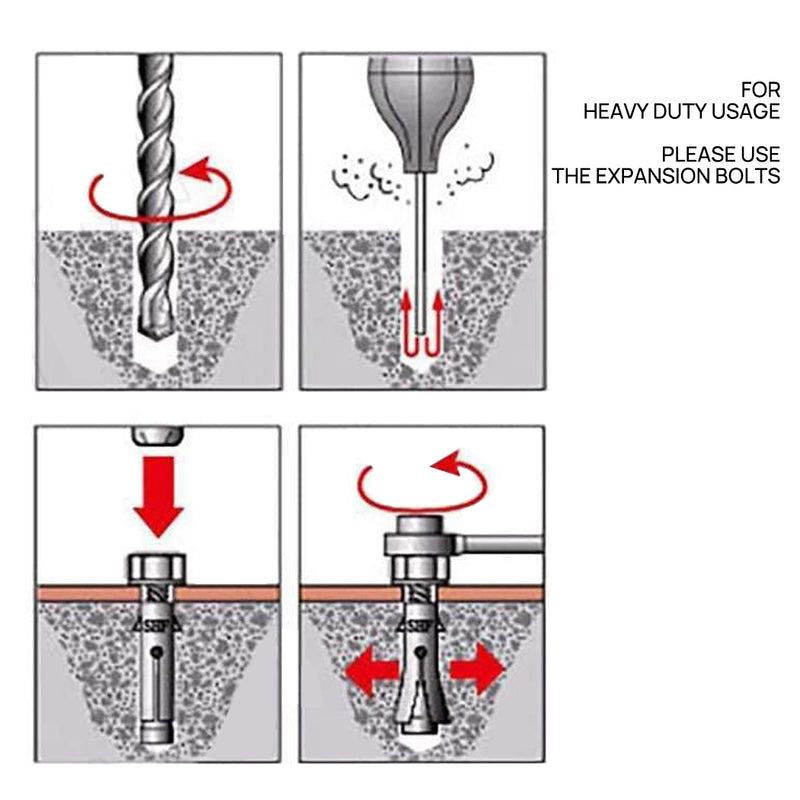 FOR
HEAVY DUTY USAGE

PLEASE USE
THE EXPANSION BOLTS

SHF

SHF