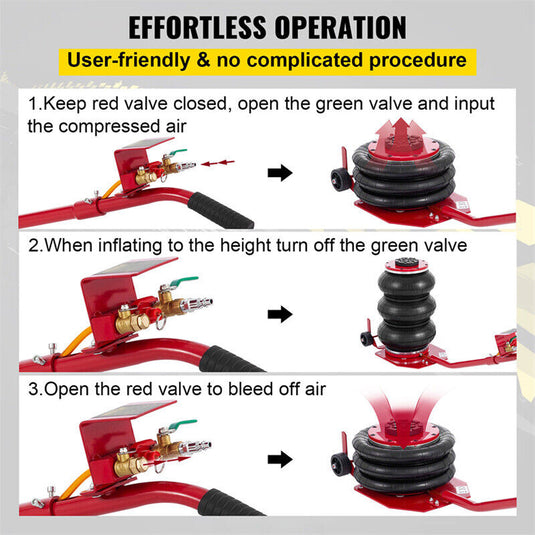 EFFORTLESS OPERATION

User-friendly & no complicated procedure

1.Keep red valve closed, open the green valve and input the compressed air

2.When inflating to the height turn off the green valve

3.Open the red valve to bleed off air