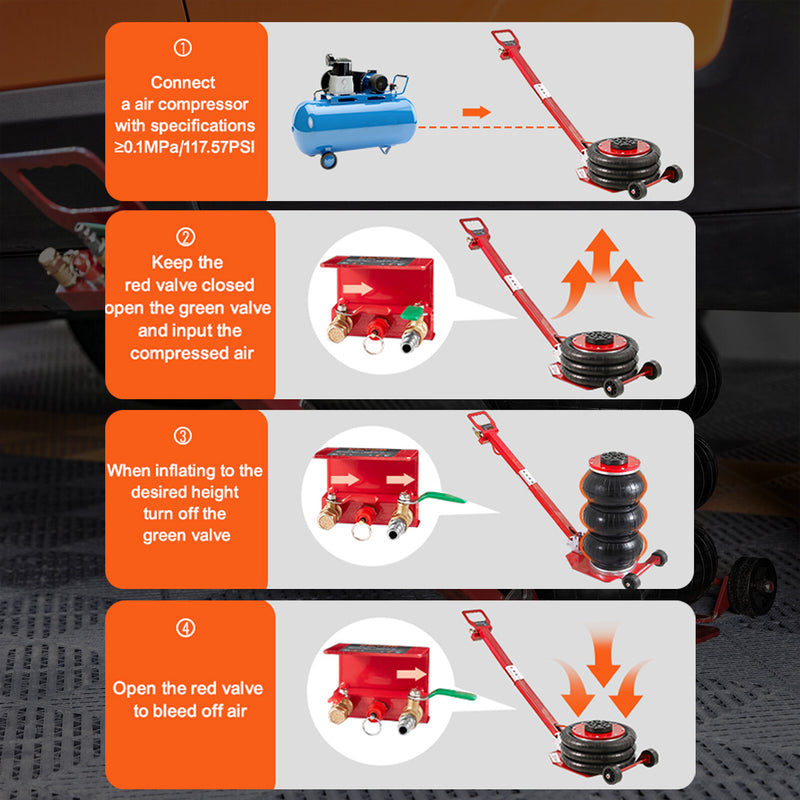 ①
Connect a air compressor with specifications ≥0.1MPa/117.57PSI

②
Keep the red valve closed open the green valve and input the compressed air

③
When inflating to the desired height turn off the green valve

④
Open the red valve to bleed off air