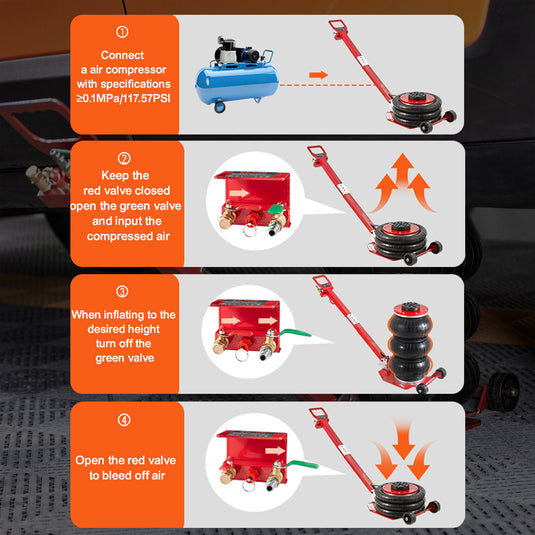 ①
Connect a air compressor with specifications ≥0.1MPa/117.57PSI

②
Keep the red valve closed open the green valve and input the compressed air

③
When inflating to the desired height turn off the green valve

④
Open the red valve to bleed off air