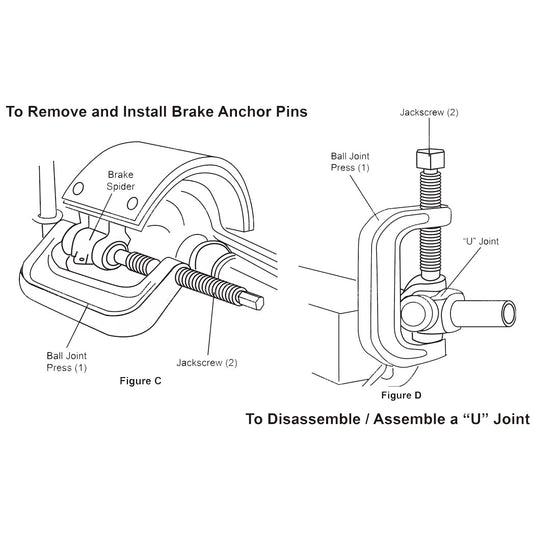 To Remove and Install Brake Anchor Pins

Brake Spider

Ball Joint Press (1)

Jackscrew (2)

Figure C

Jackscrew (2)

Ball Joint Press (1)

"U" Joint

Figure D

To Disassemble / Assemble a "U" Joint