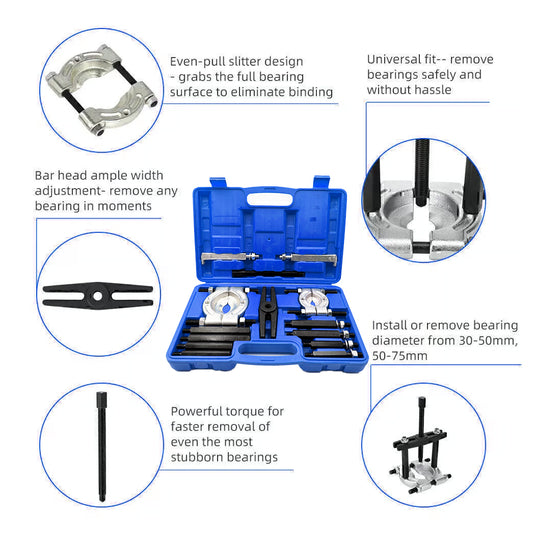 Even-pull slitter design - grabs the full bearing surface to eliminate binding

Universal fit-- remove bearings safely and without hassle

Bar head ample width adjustment- remove any bearing in moments

Install or remove bearing diameter from 30-50mm, 50-75mm

Powerful torque for faster removal of even the most stubborn bearings