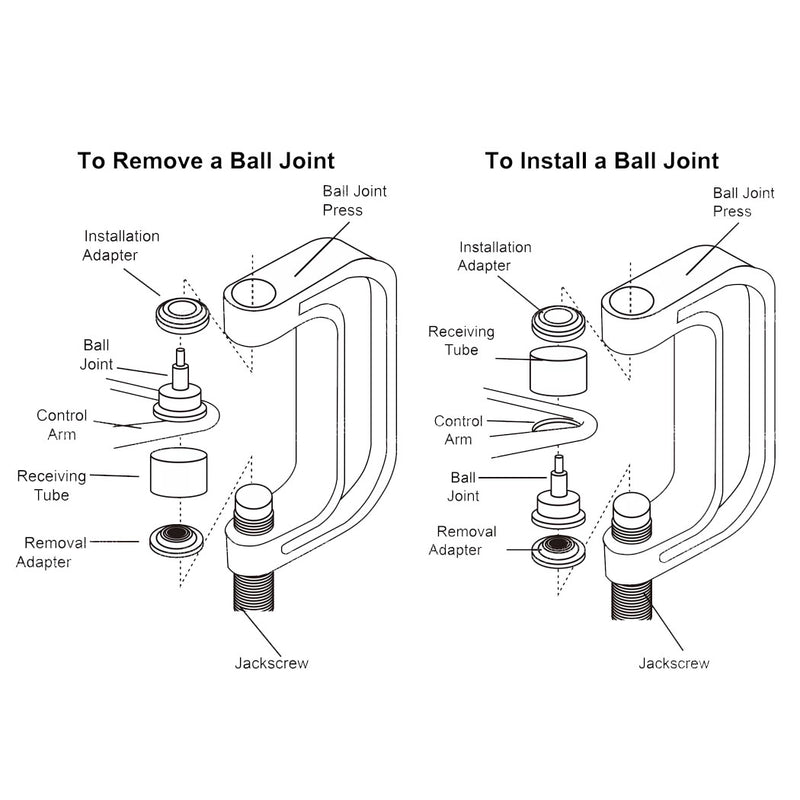 To Remove a Ball Joint

Ball Joint Press

Installation Adapter

Ball Joint

Control Arm

Receiving Tube

Removal Adapter

Jackscrew

To Install a Ball Joint

Ball Joint Press

Installation Adapter

Receiving Tube

Control Arm

Ball Joint

Removal Adapter

Jackscrew