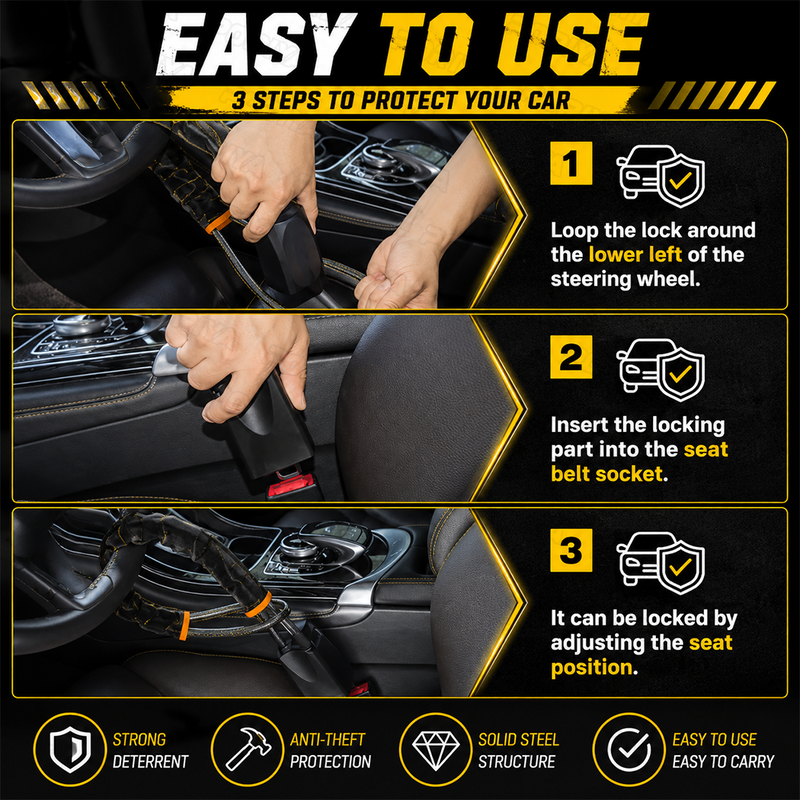 EASY TO USE

3 STEPS TO PROTECT YOUR CAR

1

Loop the lock around the lower left of the steering wheel.

2

Insert the locking part into the seat belt socket.

3

It can be locked by adjusting the seat position.

STRONG DETERRENT

ANTI-THEFT PROTECTION

SOLID STEEL STRUCTURE

EASY TO USE EASY TO CARRY