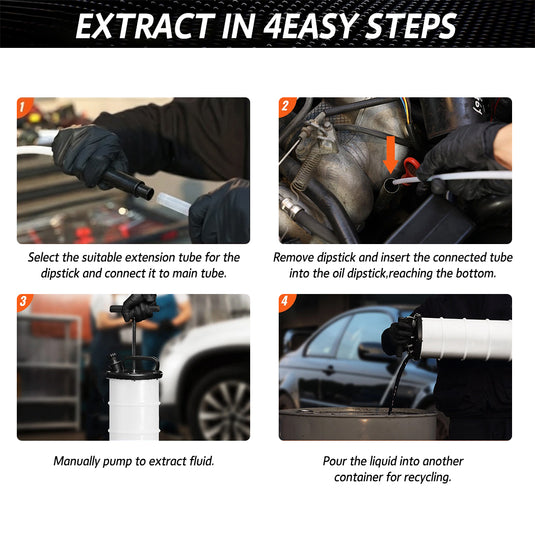 EXTRACT IN 4EASY STEPS

1

Select the suitable extension tube for the dipstick and connect it to main tube.

2

Remove dipstick and insert the connected tube into the oil dipstick,reaching the bottom.

3

Manually pump to extract fluid.

4

Pour the liquid into another container for recycling.